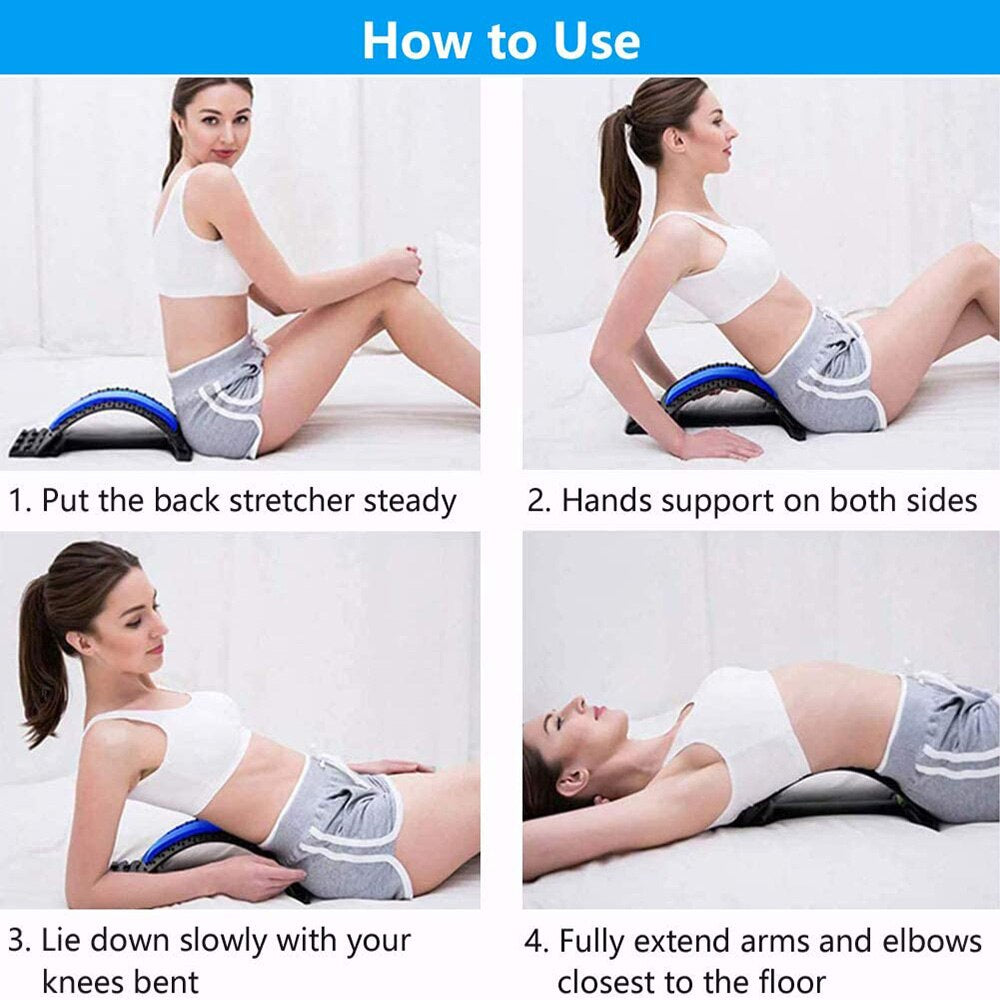 How to Use

1. Put the back stretcher steady

2. Hands support on both sides

3. Lie down slowly with your knees bent

4. Fully extend arms and elbows closest to the floor